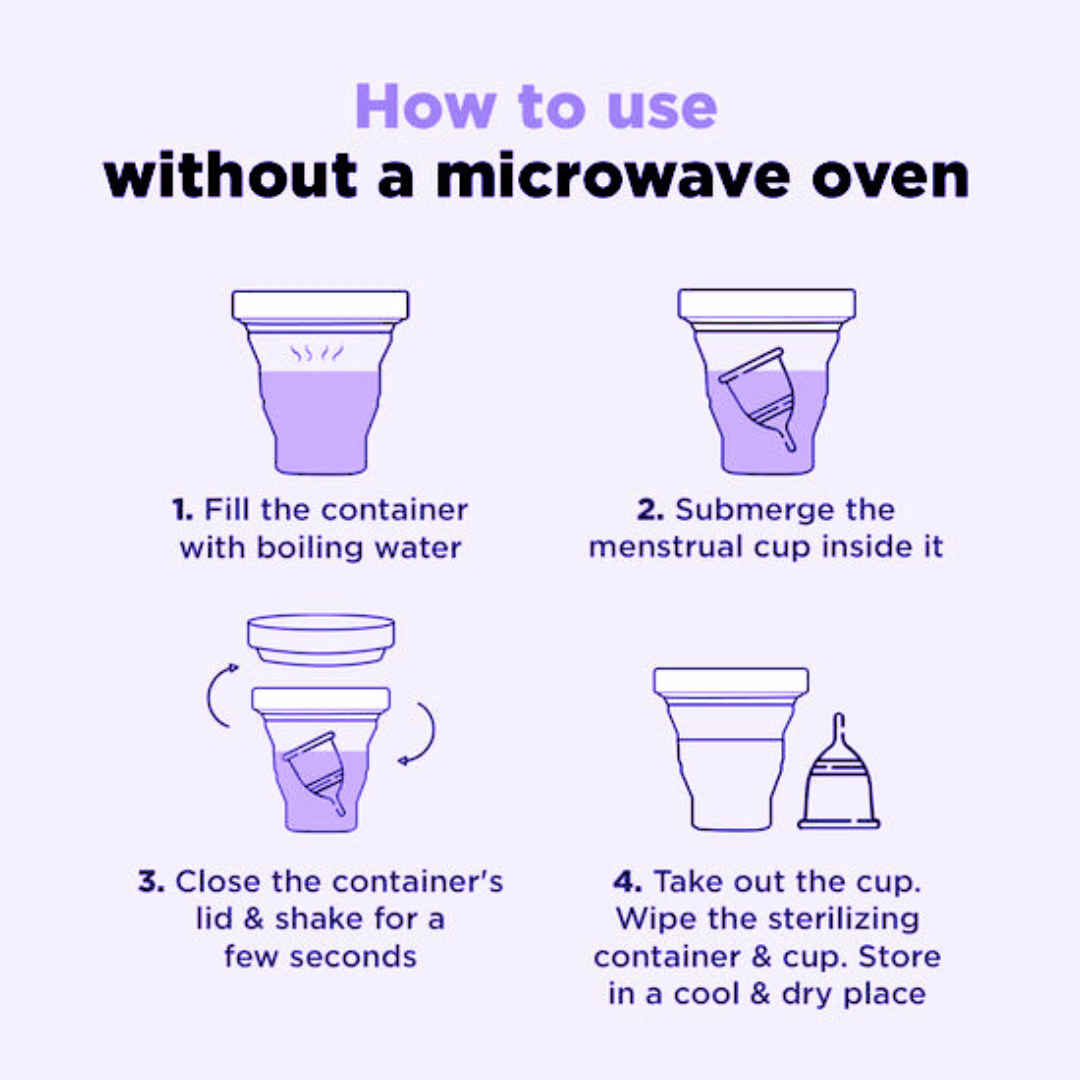 How to use
without a microwave oven

1. Fill the container with boiling water

2. Submerge the menstrual cup inside it

3. Close the container's lid & shake for a few seconds

4. Take out the cup. Wipe the sterilizing container & cup. Store in a cool & dry place