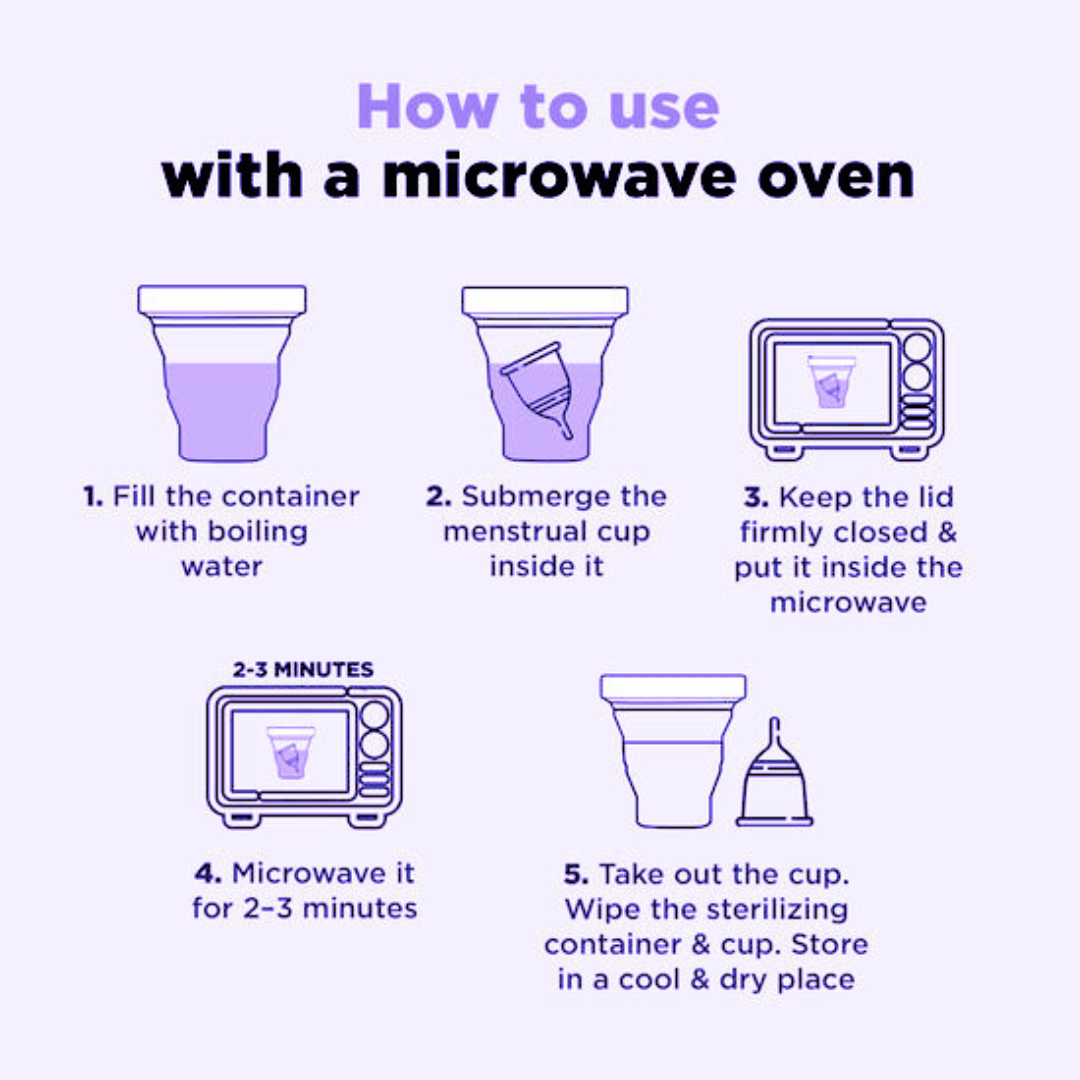 How to use
with a microwave oven

1. Fill the container with boiling water

2. Submerge the menstrual cup inside it

3. Keep the lid firmly closed & put it inside the microwave

2-3 MINUTES

4. Microwave it for 2–3 minutes

5. Take out the cup. Wipe the sterilizing container & cup. Store in a cool & dry place